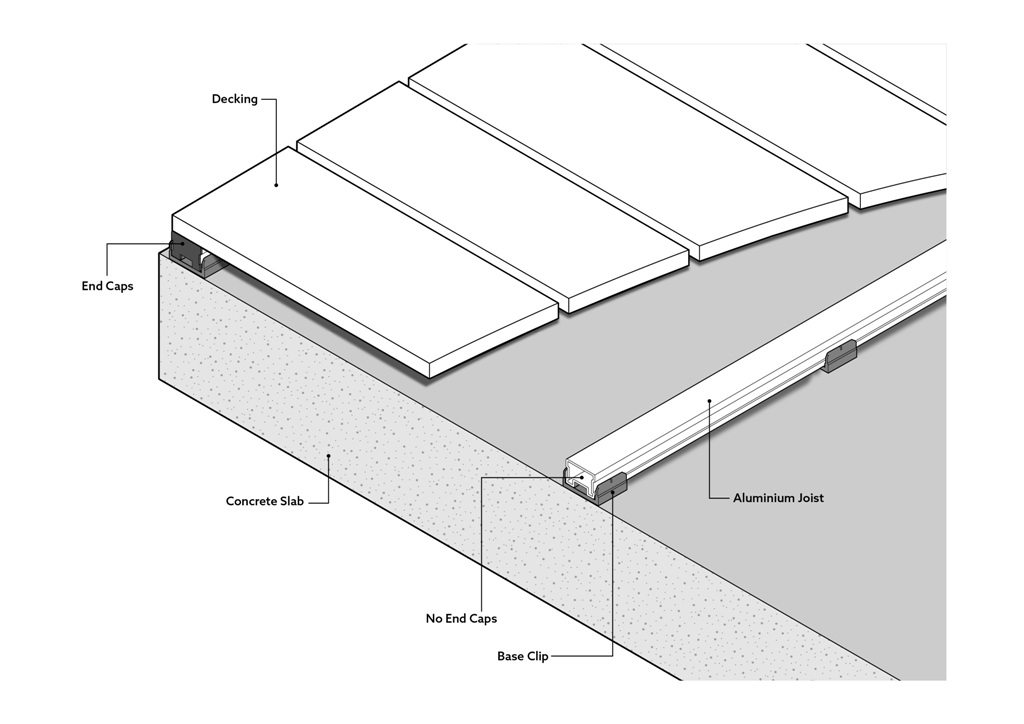 Decking

End Caps

Concrete Slab

Aluminium Joist

No End Caps

Base Clip